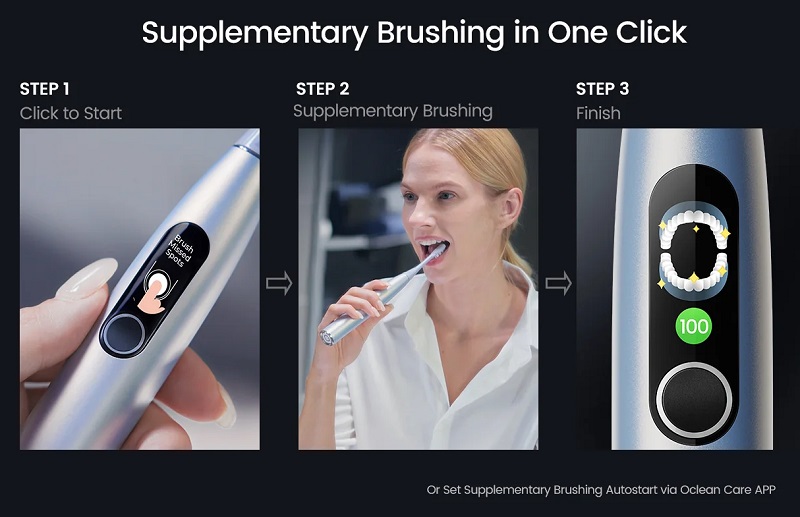 Supplementary Brushing in One Click

STEP 1
Click to Start

Brush Missed Spots

STEP 2
Supplementary Brushing

STEP 3
Finish

100

Or Set Supplementary Brushing Autostart via Oclean Care APP